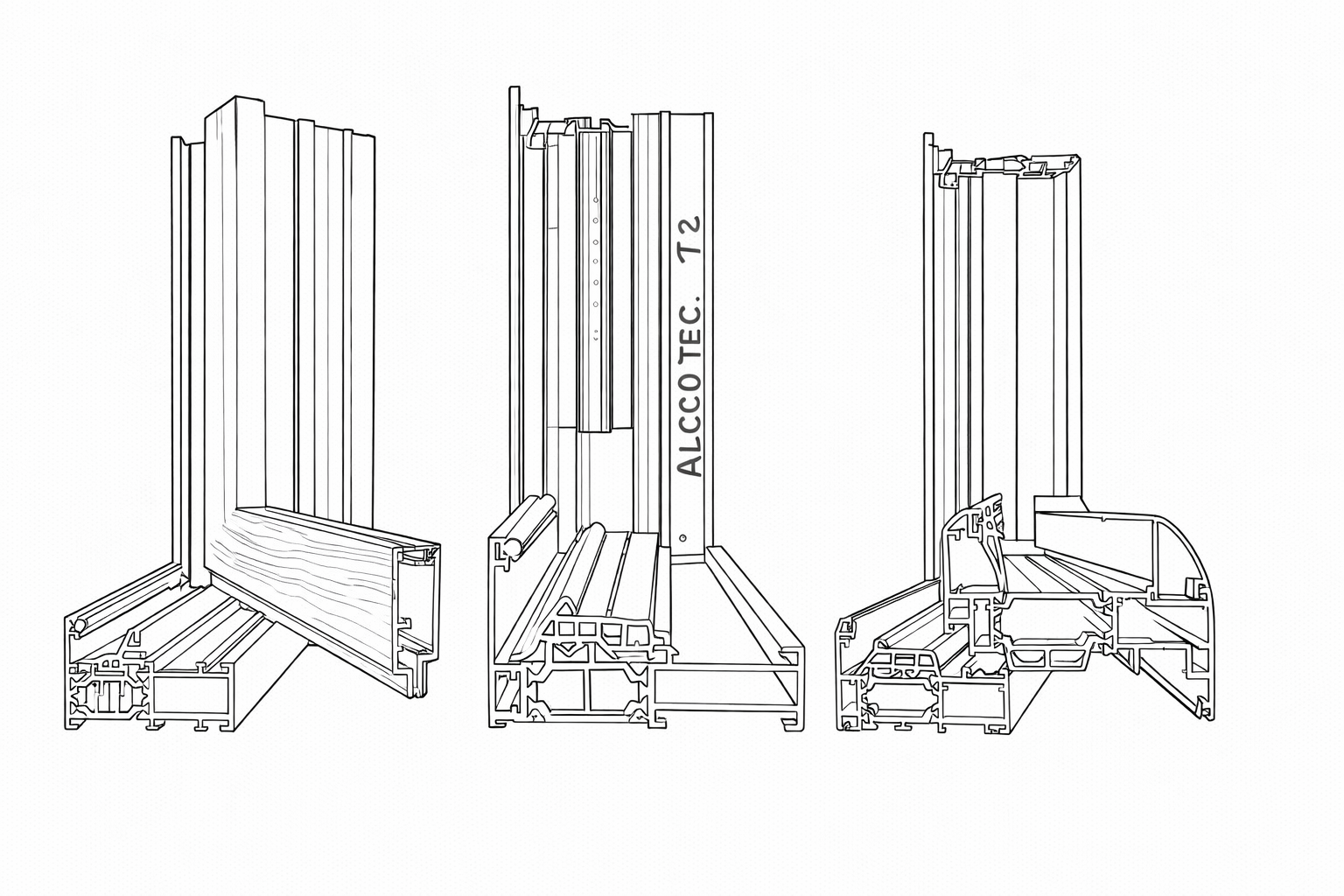 ALCCOTEC. T2